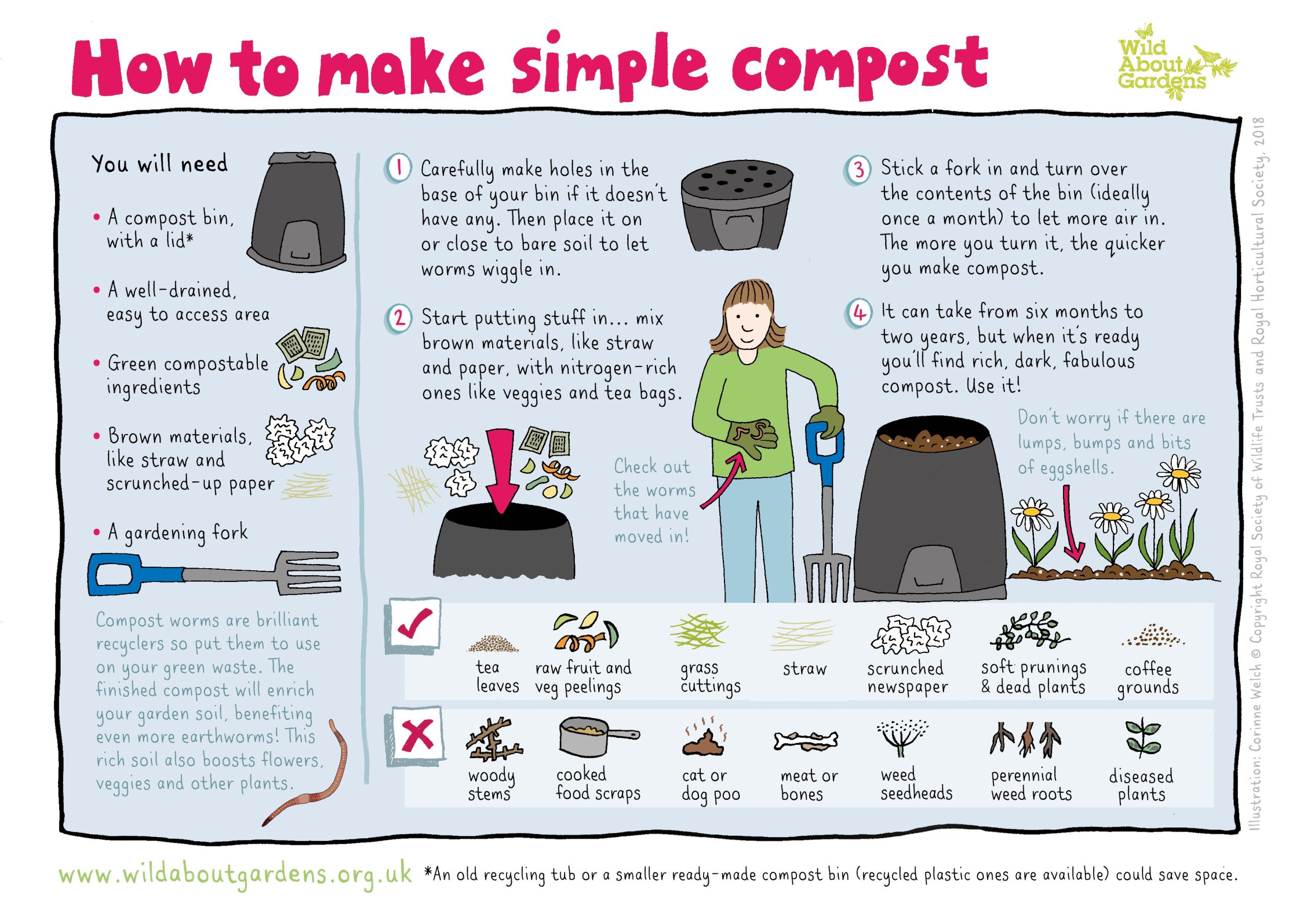 How to make simple compost

Wild About Gardens

You will need

• A compost bin, with a lid*

• A well-drained, easy to access area

• Green compostable ingredients

• Brown materials, like straw and scrunched-up paper

• A gardening fork

Compost worms are brilliant recyclers so put them to use on your green waste. The finished compost will enrich your garden soil, benefiting even more earthworms! This rich soil also boosts flowers, veggies and other plants.

1 Carefully make holes in the base of your bin if it doesn't have any. Then place it on or close to bare soil to let worms wiggle in.

2 Start putting stuff in... mix brown materials, like straw and paper, with nitrogen-rich ones like veggies and tea bags.

Check out the worms that have moved in!

3 Stick a fork in and turn over the contents of the bin (ideally once a month) to let more air in. The more you turn it, the quicker you make compost.

4 It can take from six months to two years, but when it's ready you'll find rich, dark, fabulous compost. Use it!

Don't worry if there are lumps, bumps and bits of eggshells.

tea leaves
raw fruit and veg peelings
grass cuttings
straw
scrunched newspaper
soft prunings & dead plants
coffee grounds

woody stems
cooked food scraps
cat or dog poo
meat or bones
weed seedheads
perennial weed roots
diseased plants

Illustration: Corinne Welch © Copyright Royal Society of Wildlife Trusts and Royal Horticultural Society, 2018

www.wildaboutgardens.org.uk *An old recycling tub or a smaller ready-made compost bin (recycled plastic ones are available) could save space.