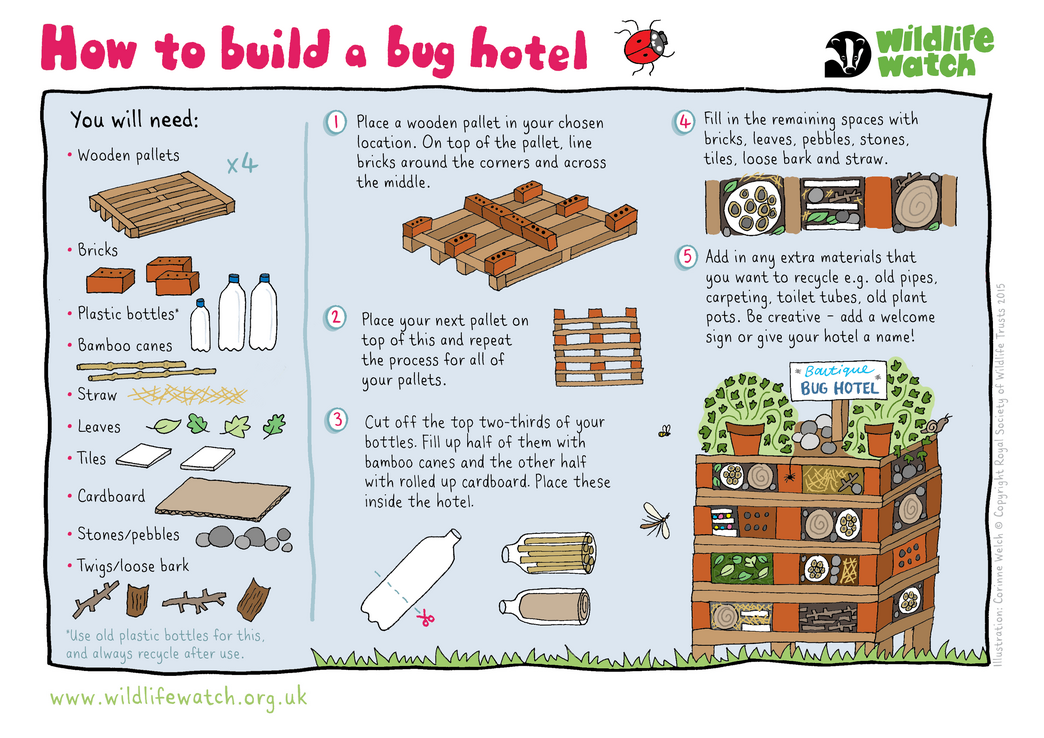 How to build a bug hotel

wildlife watch

You will need:
• Wooden pallets
x4
• Bricks
• Plastic bottles*
• Bamboo canes
• Straw
• Leaves
• Tiles
• Cardboard
• Stones/pebbles
• Twigs/loose bark

*Use old plastic bottles for this, and always recycle after use.

1 Place a wooden pallet in your chosen location. On top of the pallet, line bricks around the corners and across the middle.

2 Place your next pallet on top of this and repeat the process for all of your pallets.

3 Cut off the top two-thirds of your bottles. Fill up half of them with bamboo canes and the other half with rolled up cardboard. Place these inside the hotel.

4 Fill in the remaining spaces with bricks, leaves, pebbles, stones, tiles, loose bark and straw.

5 Add in any extra materials that you want to recycle e.g. old pipes, carpeting, toilet tubes, old plant pots. Be creative - add a welcome sign or give your hotel a name!

Boutique BUG HOTEL

Illustration: Corinne Welch © Copyright Royal Society of Wildlife Trusts 2015

www.wildlifewatch.org.uk